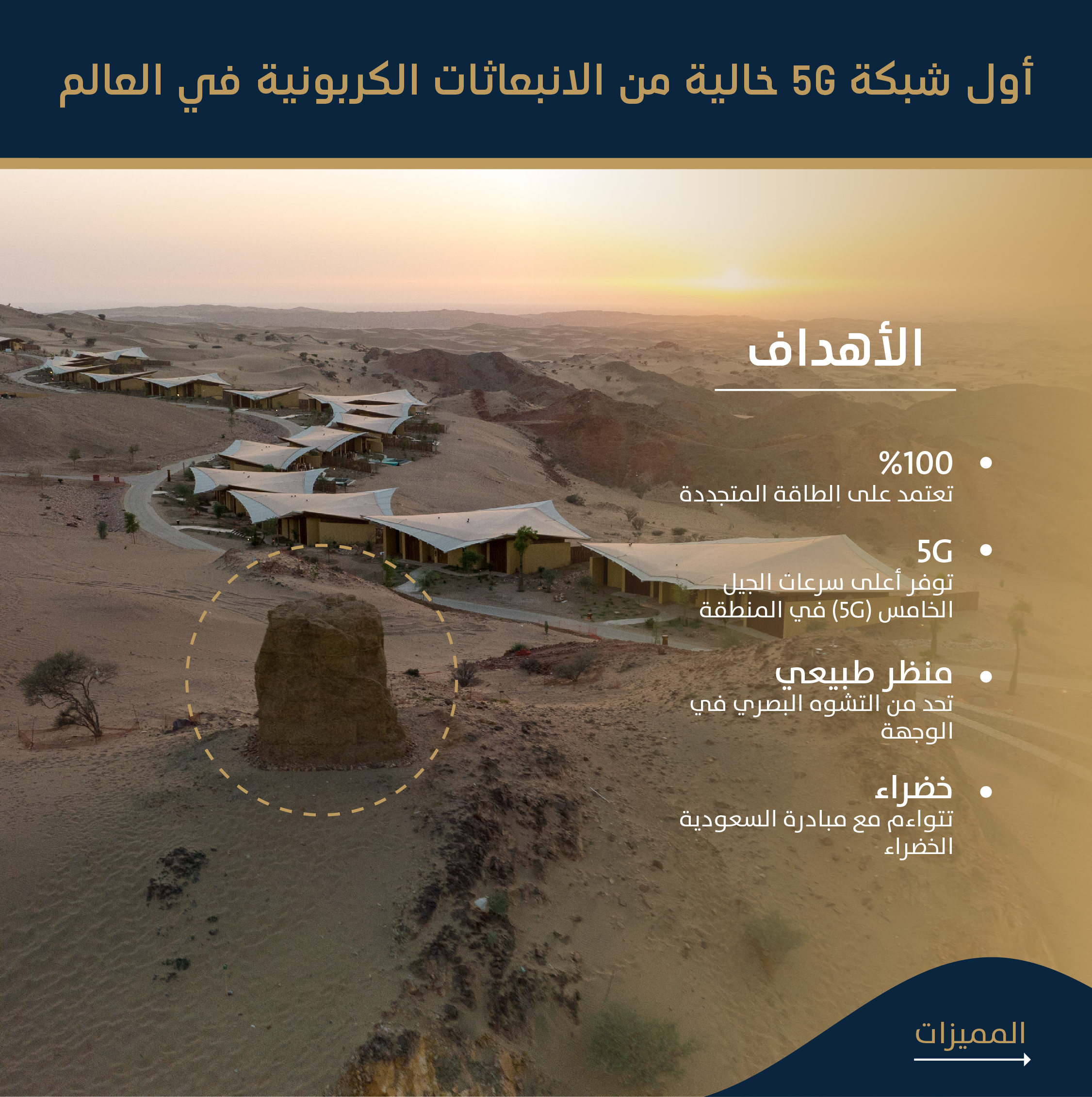 أول شبكة 5G خالية من الانبعاثات الكربونية في العالم

الأهداف

• %100
تعتمد على الطاقة المتجددة

• 5G
توفر أعلى سرعات الجيل الخامس (5G) في المنطقة

• منظر طبيعي
تحد من التشوه البصري في الوجهة

• خضراء
تتواءم مع مبادرة السعودية الخضراء

المميزات